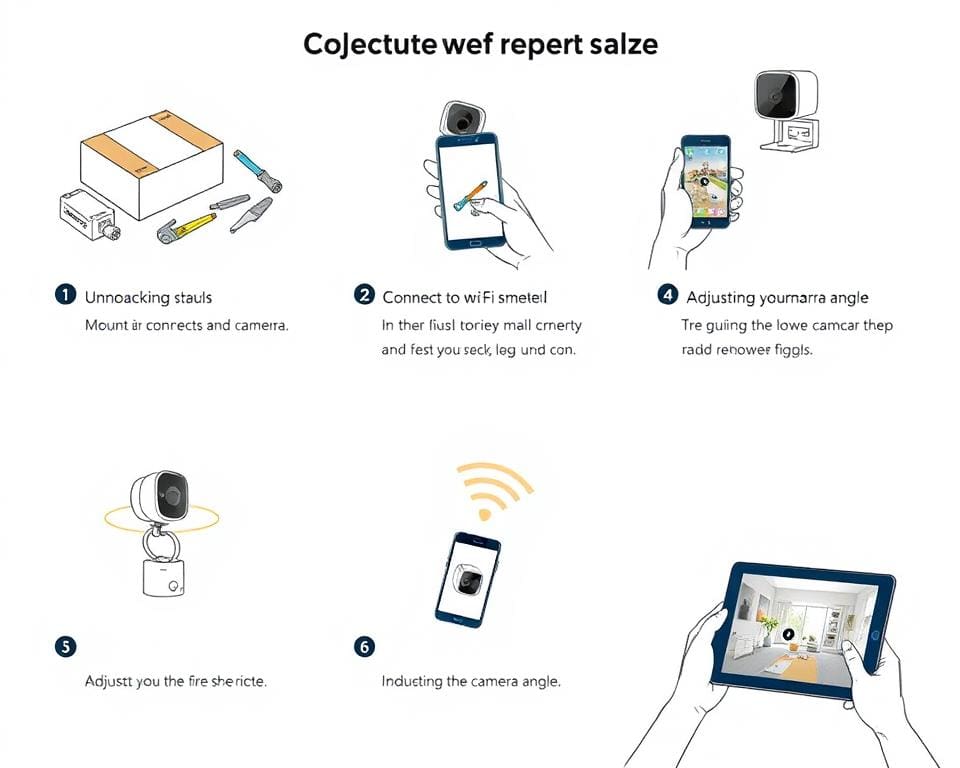 CoJectute wef repert salze

1 Unnoacking stauls

Mount ar conrects and camerra.

2 Connect to wiFi smeteil

In ther fiusl toriey mall crnerty and fest you seck, leg und con.

4 Adjusting yournarra angle

Tre guiing the lowe camcar thep radd renower figgls.

5

Adjustt you the fire shericte.

6

Inducting the camera angle.